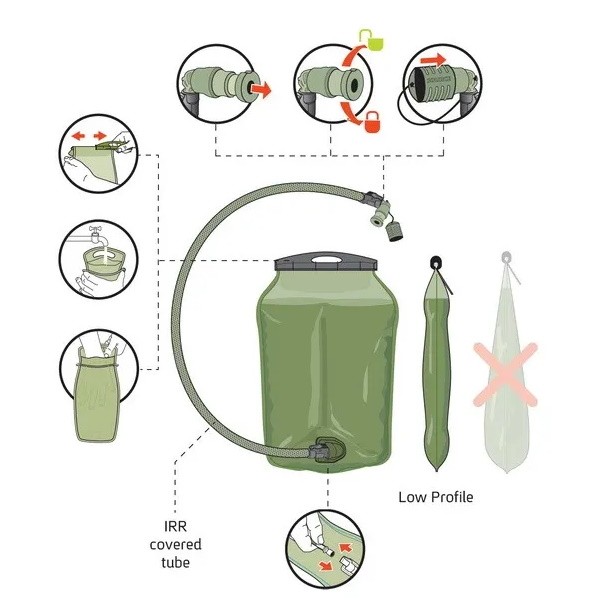 Low Profile

IRR covered tube