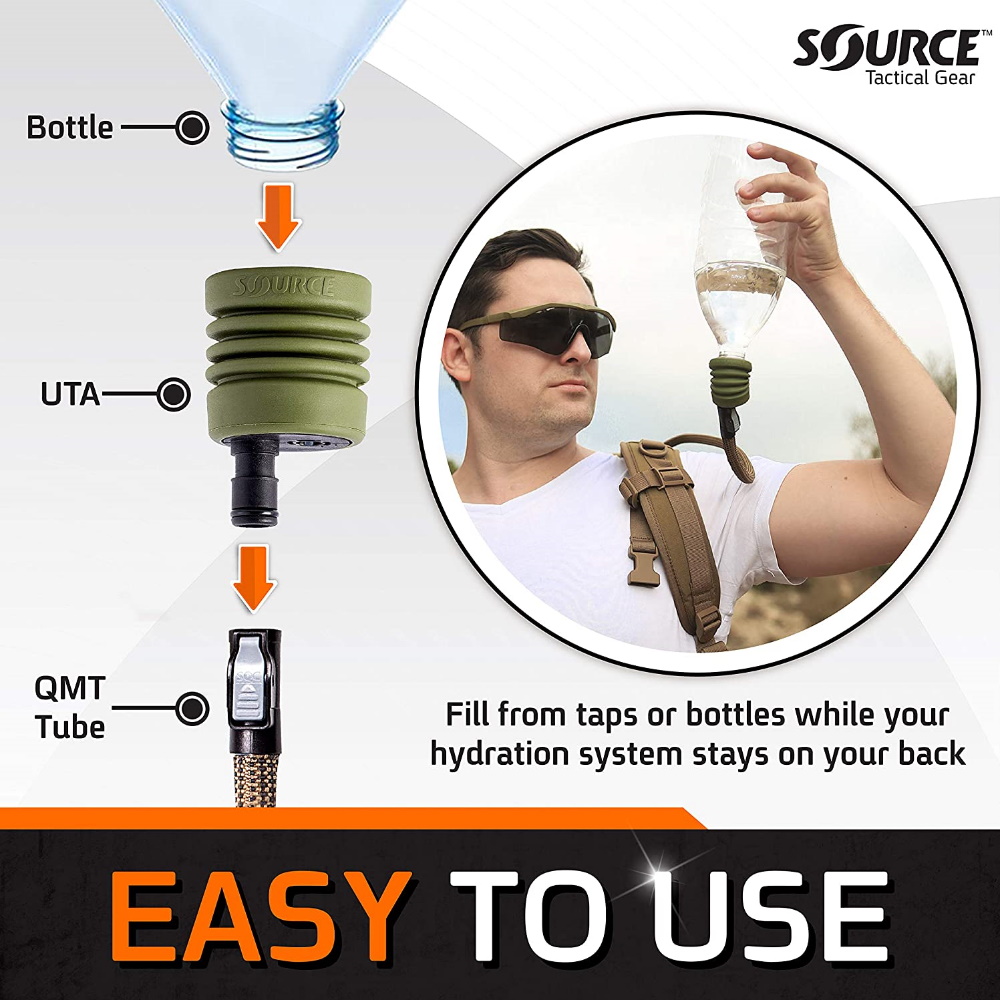 SOURCE™
Tactical Gear

Bottle

SOURCE

UTA

QMT Tube

Fill from taps or bottles while your hydration system stays on your back

EASY TO USE